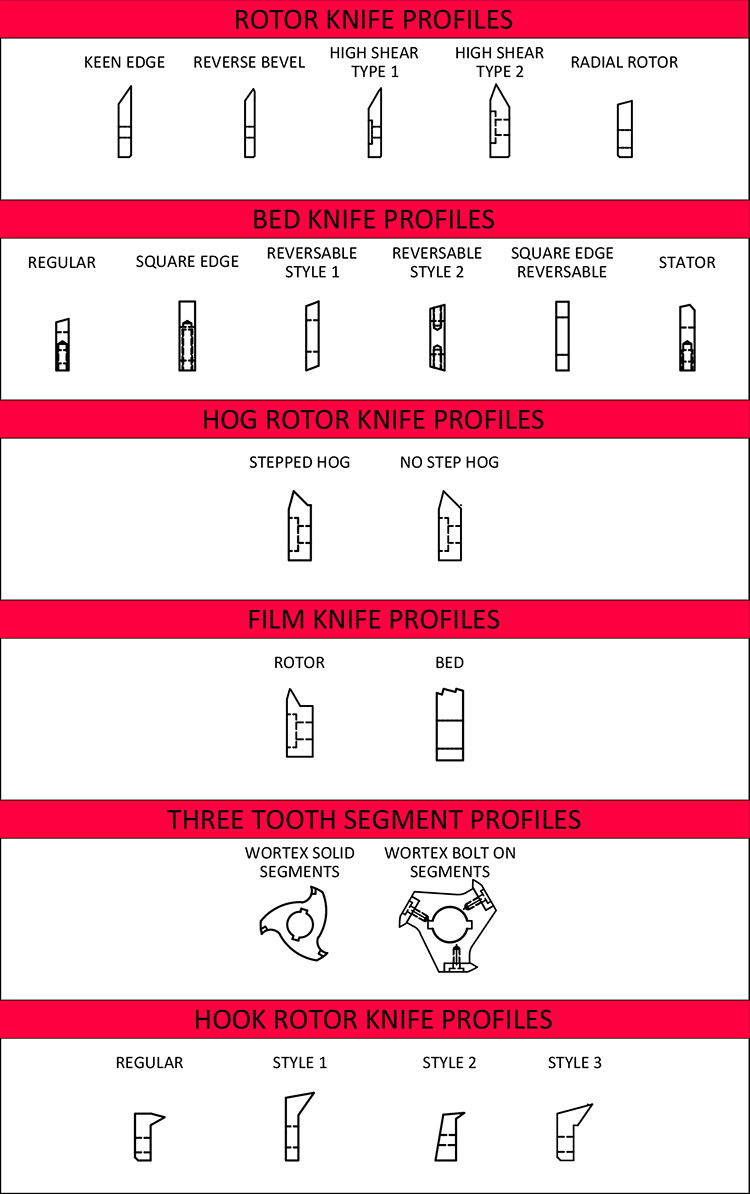 ROTOR KNIFE PROFILES

KEEN EDGE

REVERSE BEVEL

HIGH SHEAR TYPE 1

HIGH SHEAR TYPE 2

RADIAL ROTOR

BED KNIFE PROFILES

REGULAR

SQUARE EDGE

REVERSABLE STYLE 1

REVERSABLE STYLE 2

SQUARE EDGE REVERSABLE

STATOR

HOG ROTOR KNIFE PROFILES

STEPPED HOG

NO STEP HOG

FILM KNIFE PROFILES

ROTOR

BED

THREE TOOTH SEGMENT PROFILES

WORTEX SOLID SEGMENTS

WORTEX BOLT ON SEGMENTS

HOOK ROTOR KNIFE PROFILES

REGULAR

STYLE 1

STYLE 2

STYLE 3